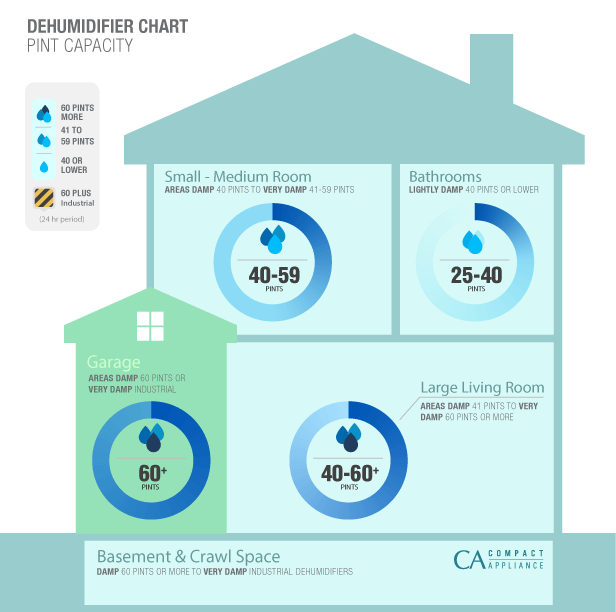 DEHUMIDIFIER CHART
PINT CAPACITY

60 PINTS MORE
41 TO 59 PINTS
40 OR LOWER
60 PLUS Industrial
(24 hr period)

Small - Medium Room
AREAS DAMP 40 PINTS TO VERY DAMP 41-59 PINTS
40-59
PINTS

Bathrooms
LIGHTLY DAMP 40 PINTS OR LOWER
25-40
PINTS

Garage
AREAS DAMP 60 PINTS OR VERY DAMP INDUSTRIAL
60+
PINTS

Large Living Room
AREAS DAMP 41 PINTS TO VERY DAMP 60 PINTS OR MORE
40-60+
PINTS

Basement & Crawl Space
DAMP 60 PINTS OR MORE TO VERY DAMP INDUSTRIAL DEHUMIDIFIERS

CA COMPACT APPLIANCE